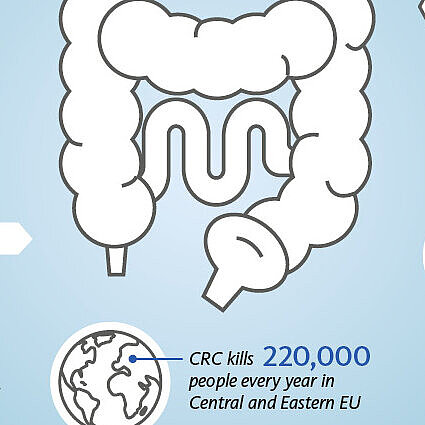 CRC kills 220,000 people every year in Central and Eastern EU